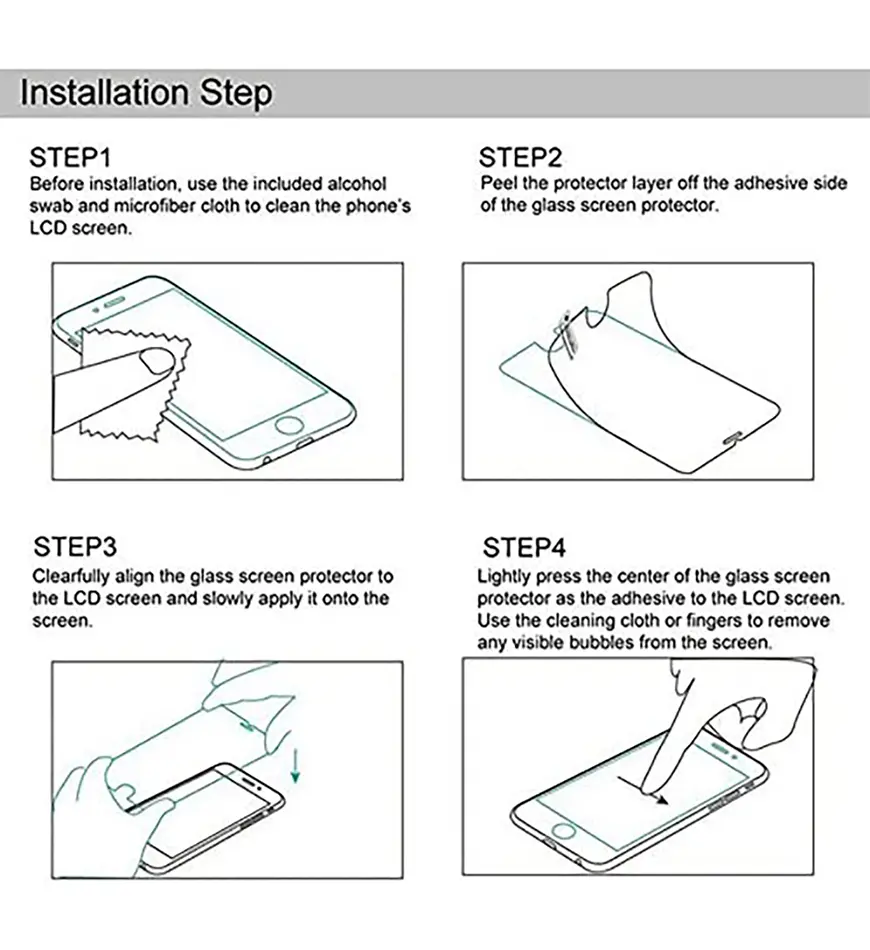 Installation Step

STEP1
Before installation, use the included alcohol swab and microfiber cloth to clean the phone's LCD screen.

STEP2
Peel the protector layer off the adhesive side of the glass screen protector.

STEP3
Clearfully align the glass screen protector to the LCD screen and slowly apply it onto the screen.

STEP4
Lightly press the center of the glass screen protector as the adhesive to the LCD screen. Use the cleaning cloth or fingers to remove any visible bubbles from the screen.